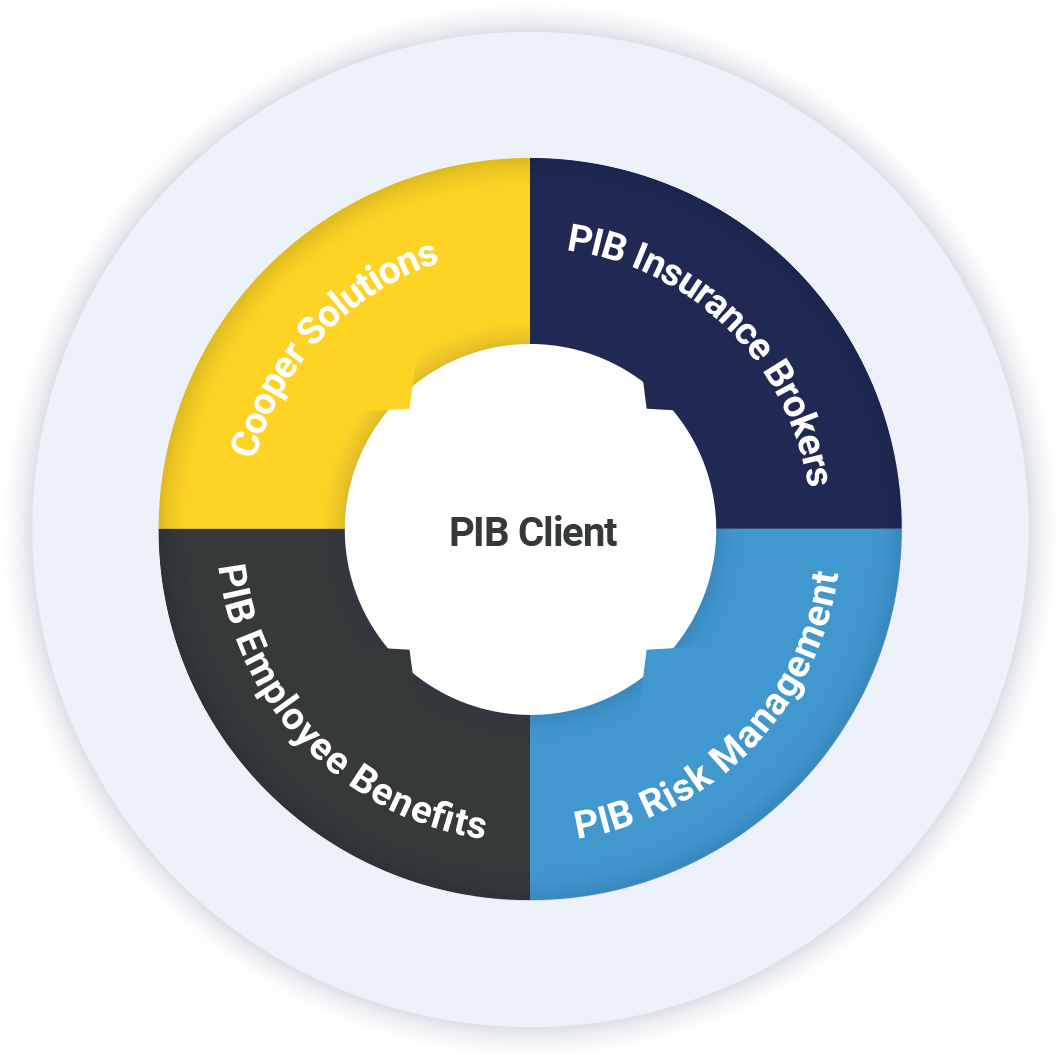 Cooper Solutions

PIB Insurance Brokers

PIB Client

PIB Employee Benefits

PIB Risk Management