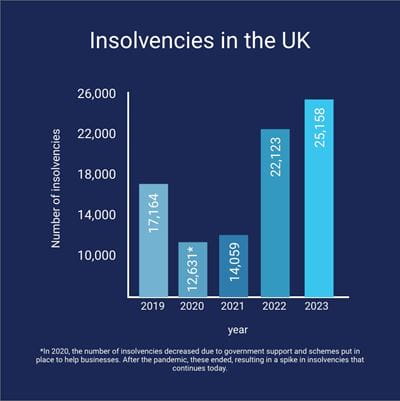 Insolvencies in the UK

Number of insolvencies

26,000
22,000
18,000
14,000
10,000

17,164
12,631*
14,059
22,123
25,158

2019 2020 2021 2022 2023

year

*In 2020, the number of insolvencies decreased due to government support and schemes put in place to help businesses. After the pandemic, these ended, resulting in a spike in insolvencies that continues today.